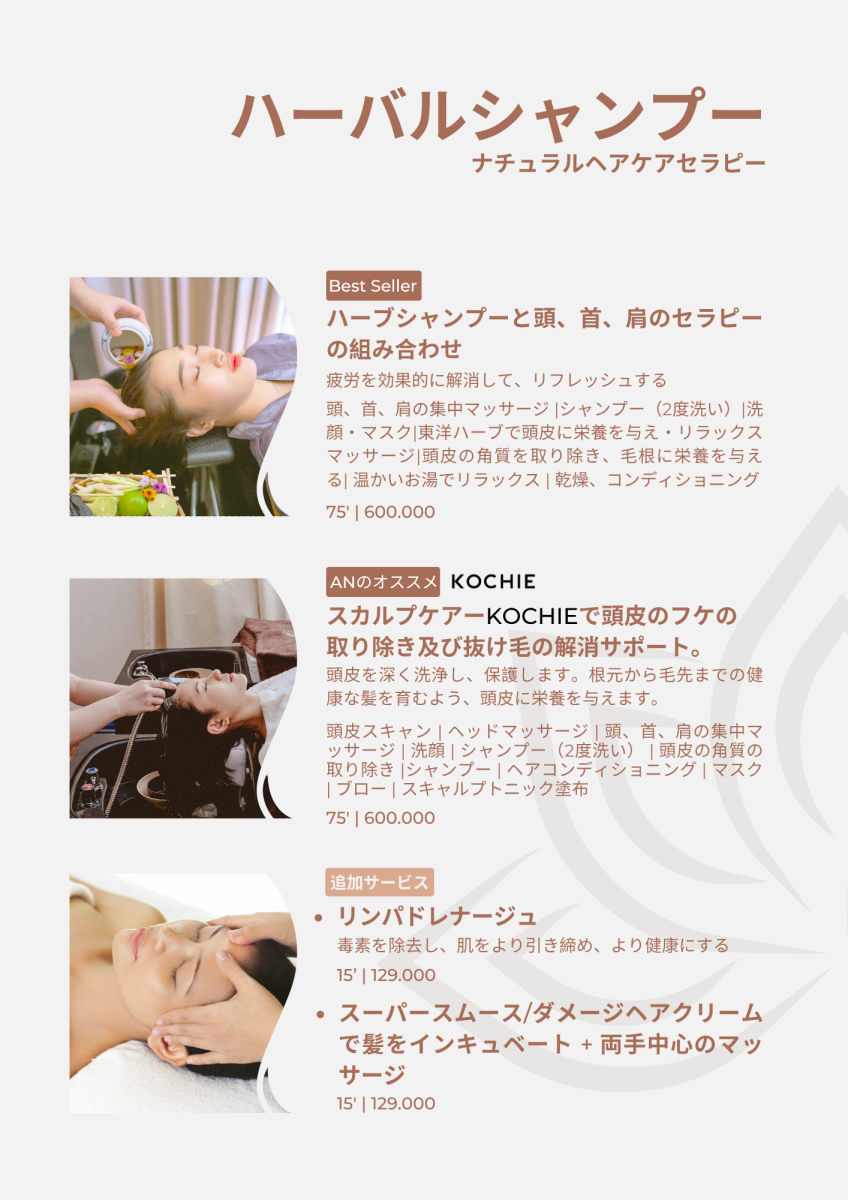 ハーバルシャンプー
ナチュラルヘアケアセラピー

Best Seller

ハーブシャンプーと頭、首、肩のセラピーの組み合わせ

疲労を効果的に解消して、リフレッシュする

頭、首、肩の集中マッサージ |シャンプー（2度洗い）|洗顔・マスク|東洋ハーブで頭皮に栄養を与え・リラックスマッサージ|頭皮の角質を取り除き、毛根に栄養を与える| 温かいお湯でリラックス | 乾燥、コンディショニング

75' | 600.000

ANのオススメ KOCHIE

スカルプケアーKOCHIEで頭皮のフケの取り除き及び抜け毛の解消サポート。

頭皮を深く洗浄し、保護します。根元から毛先までの健康な髪を育むよう、頭皮に栄養を与えます。

頭皮スキャン | ヘッドマッサージ | 頭、首、肩の集中マッサージ | 洗顔 | シャンプー（2度洗い） | 頭皮の角質の取り除き |シャンプー | ヘアコンディショニング | マスク | ブロー | スキャルプトニック塗布

75' | 600.000

追加サービス

• リンパドレナージュ
毒素を除去し、肌をより引き締め、より健康にする
15' | 129.000

• スーパースムース/ダメージヘアクリームで髪をインキュベート + 両手中心のマッサージ
15' | 129.000